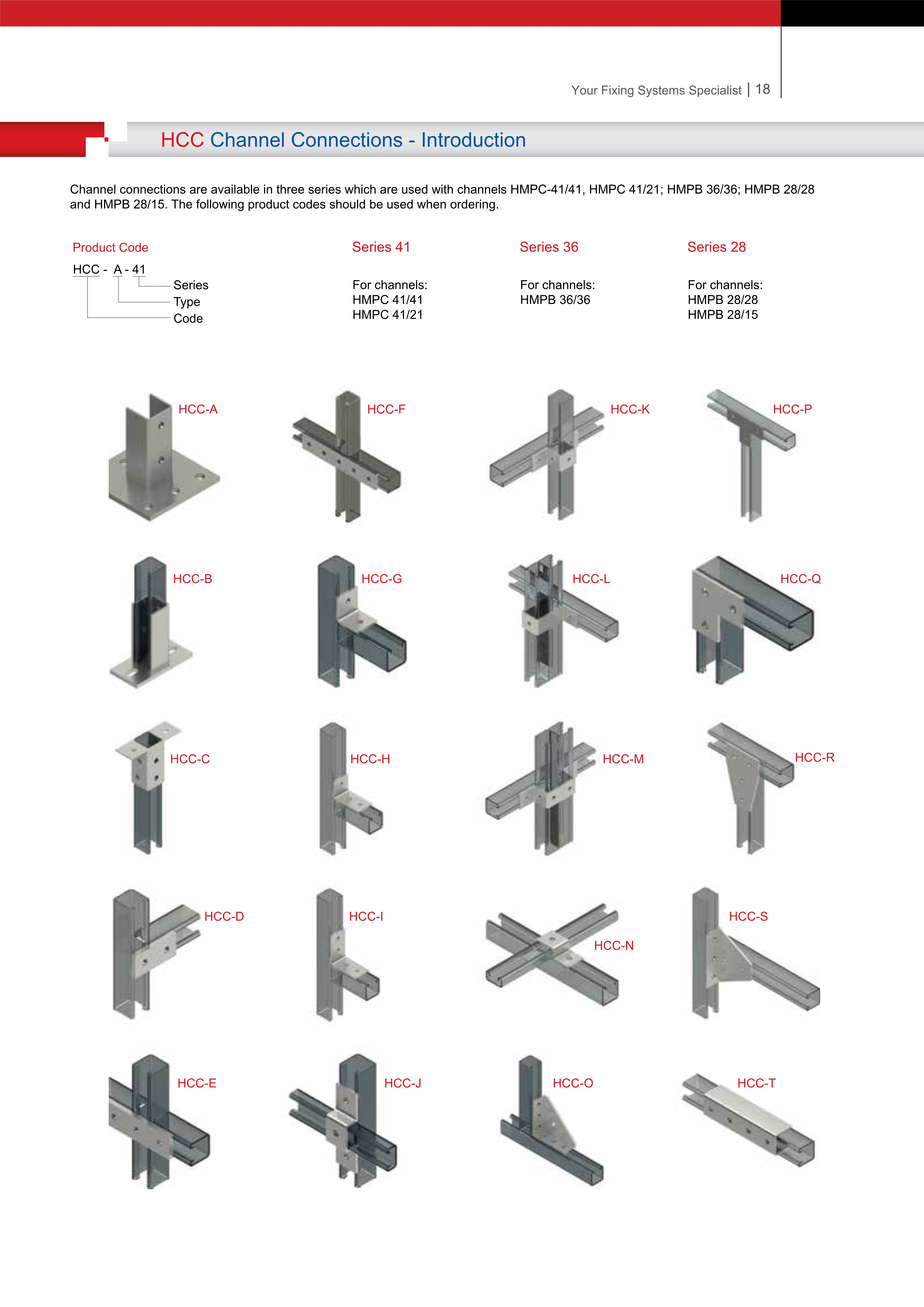 Your Fixing Systems Specialist | 18

HCC Channel Connections - Introduction

Channel connections are available in three series which are used with channels HMPC-41/41, HMPC 41/21; HMPB 36/36; HMPB 28/28 and HMPB 28/15. The following product codes should be used when ordering.

Product Code

HCC - A - 41
Series
Type
Code

Series 41

For channels:
HMPC 41/41
HMPC 41/21

Series 36

For channels:
HMPB 36/36

Series 28

For channels:
HMPB 28/28
HMPB 28/15

HCC-A HCC-F HCC-K HCC-P

HCC-B HCC-G HCC-L HCC-Q

HCC-C HCC-H HCC-M HCC-R

HCC-D HCC-I HCC-N HCC-S

HCC-E HCC-J HCC-O HCC-T