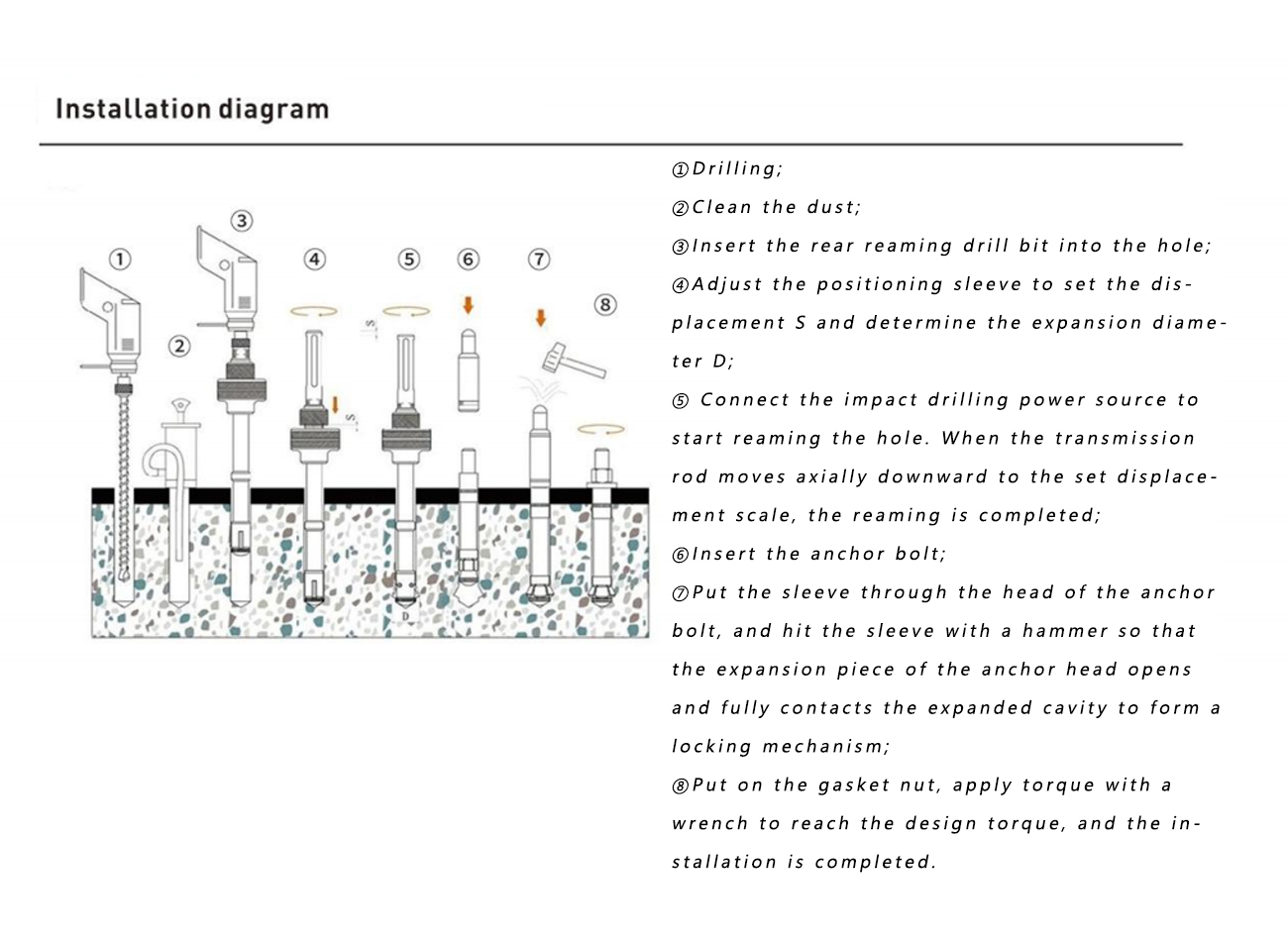 Installation diagram

①
②
③
④
⑤
⑥
⑦
⑧
S
S
D

①Drilling;
②Clean the dust;
③Insert the rear reaming drill bit into the hole;
④Adjust the positioning sleeve to set the displacement S and determine the expansion diameter D;
⑤ Connect the impact drilling power source to start reaming the hole. When the transmission rod moves axially downward to the set displacement scale, the reaming is completed;
⑥Insert the anchor bolt;
⑦Put the sleeve through the head of the anchor bolt, and hit the sleeve with a hammer so that the expansion piece of the anchor head opens and fully contacts the expanded cavity to form a locking mechanism;
⑧Put on the gasket nut, apply torque with a wrench to reach the design torque, and the installation is completed.